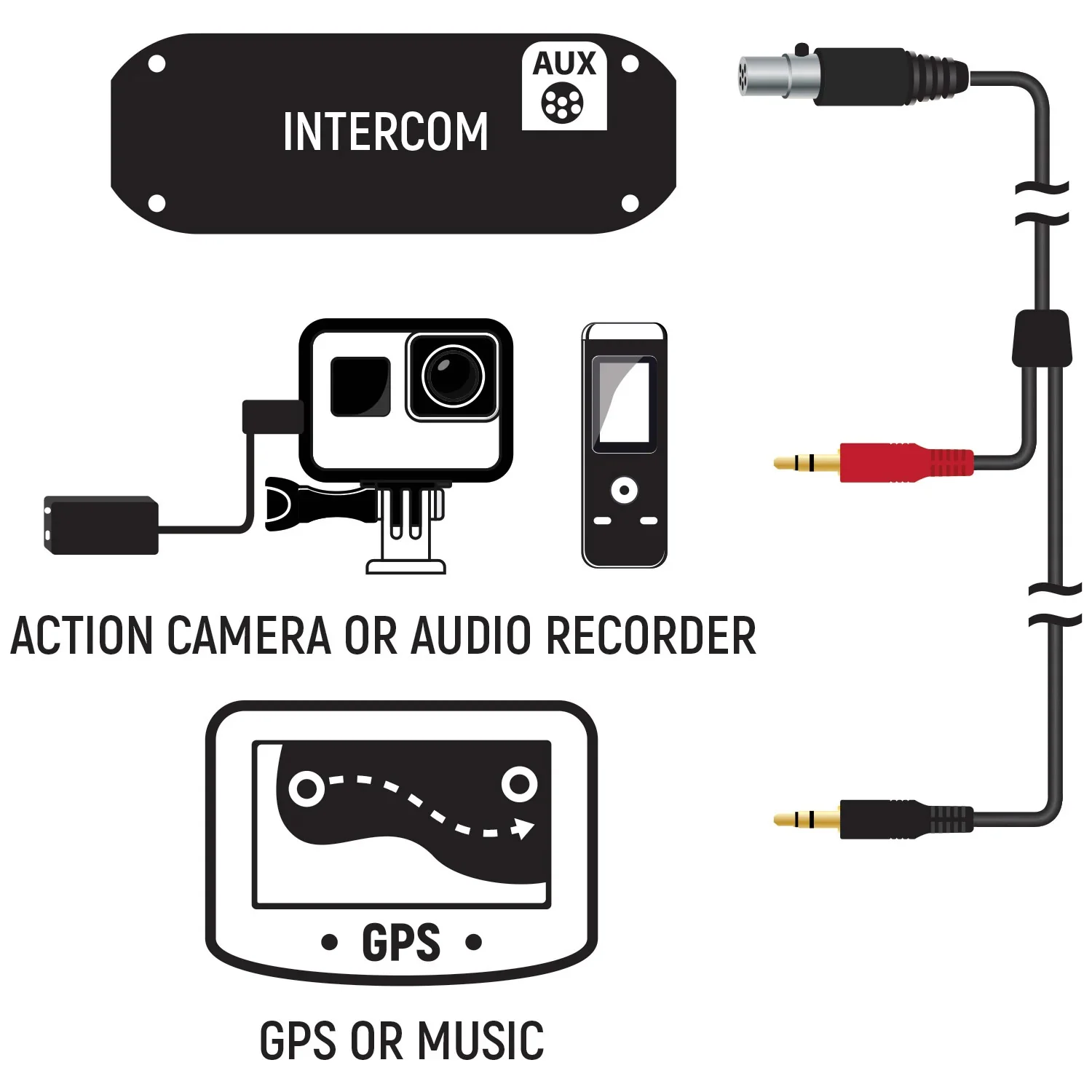 INTERCOM

AUX

ACTION CAMERA OR AUDIO RECORDER

• GPS •

GPS OR MUSIC