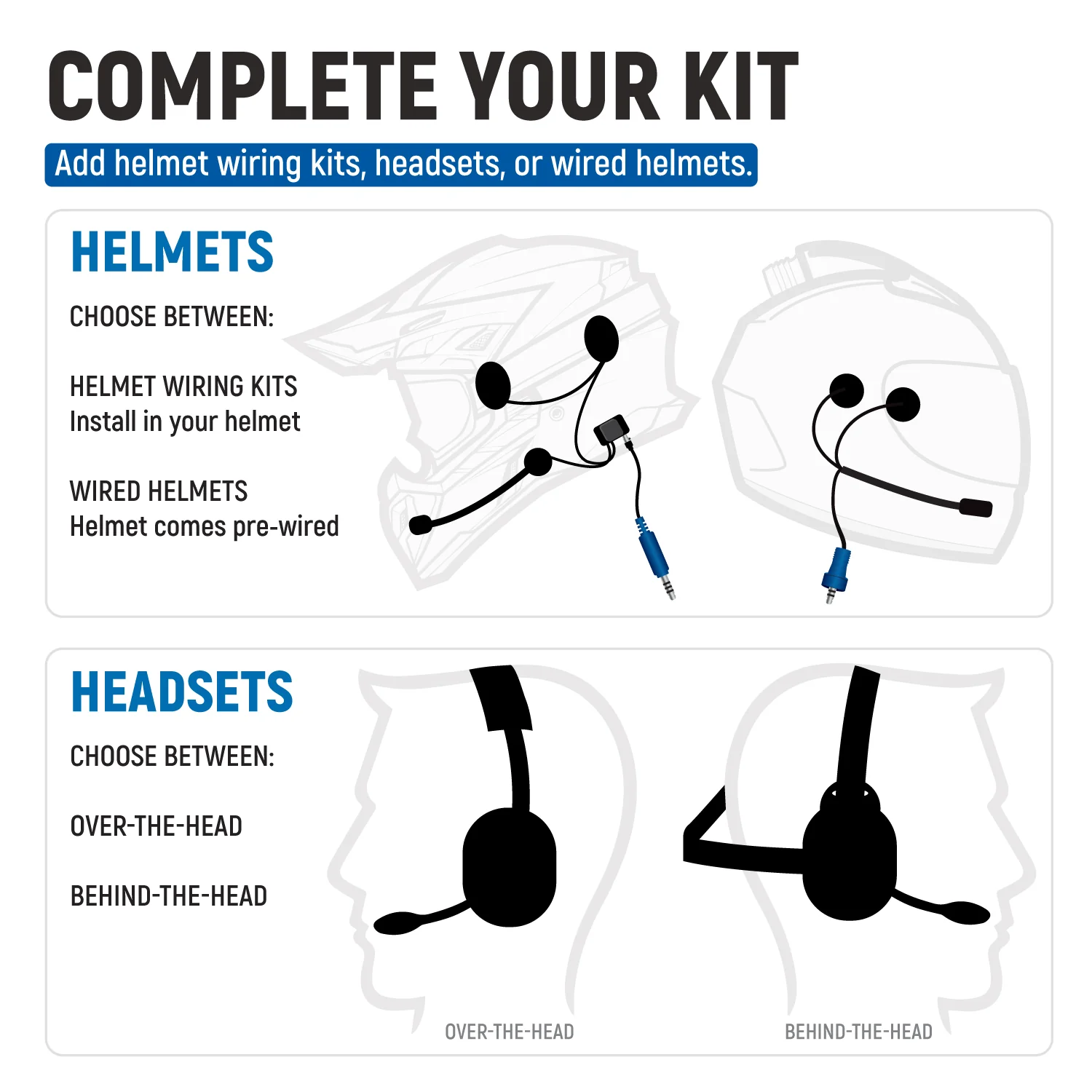 COMPLETE YOUR KIT

Add helmet wiring kits, headsets, or wired helmets.

HELMETS

CHOOSE BETWEEN:

HELMET WIRING KITS
Install in your helmet

WIRED HELMETS
Helmet comes pre-wired

HEADSETS

CHOOSE BETWEEN:

OVER-THE-HEAD

BEHIND-THE-HEAD

OVER-THE-HEAD

BEHIND-THE-HEAD