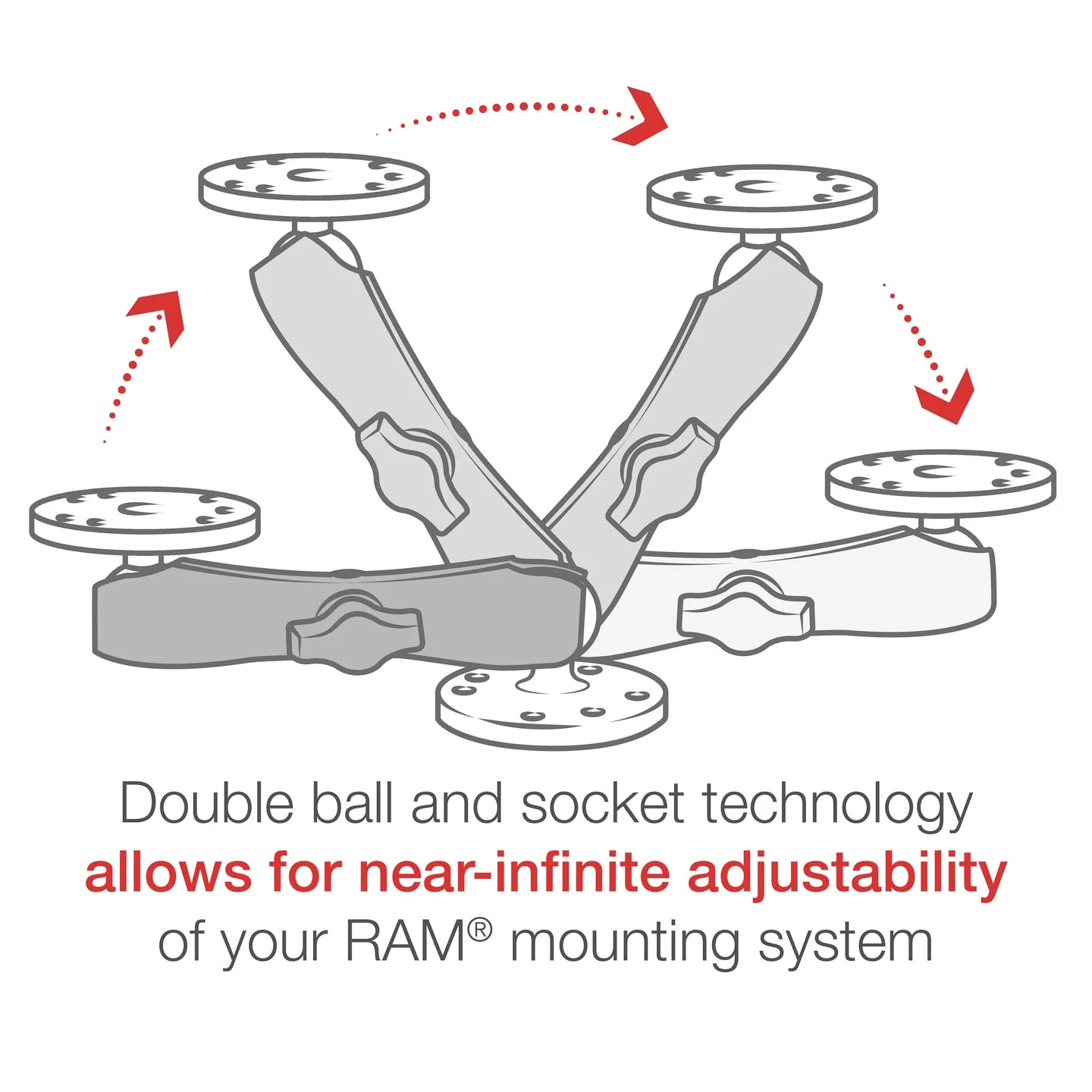 Double ball and socket technology
allows for near-infinite adjustability
of your RAM® mounting system